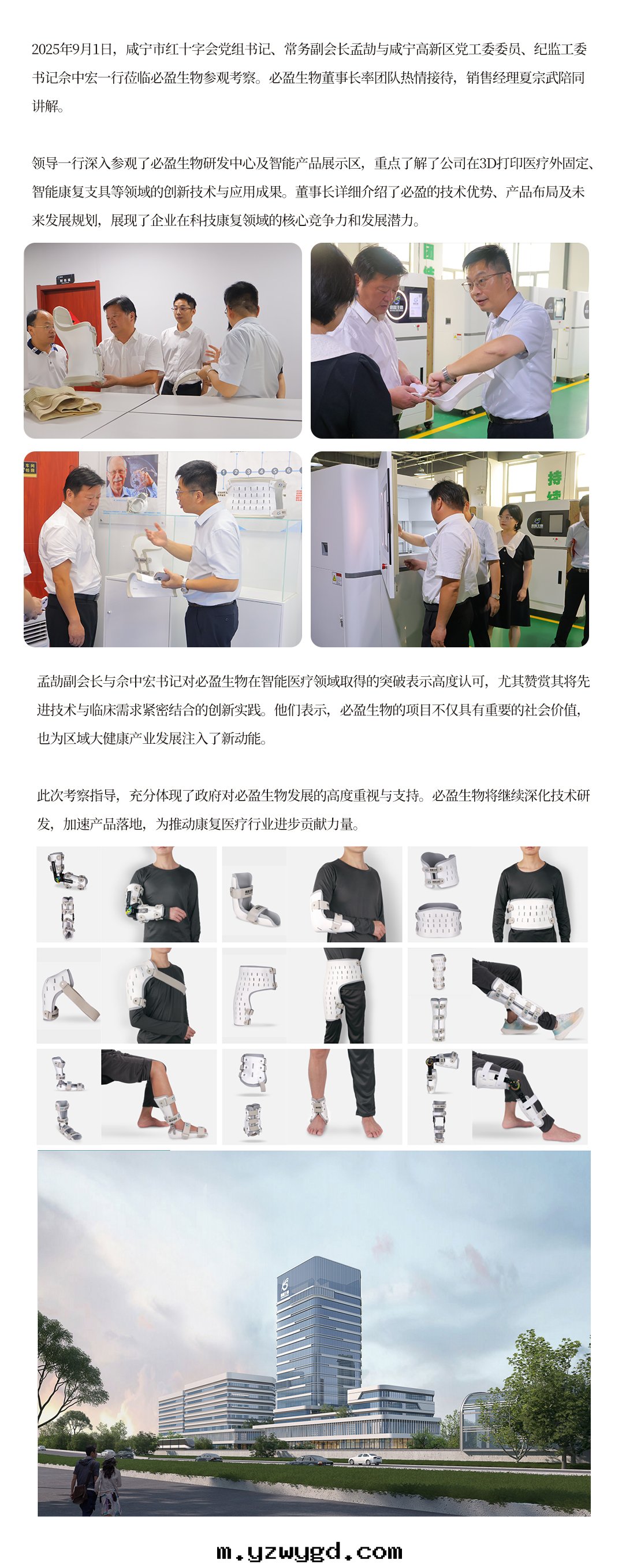 2025年9月1日，咸宁市红十字会党组书记、常务副会长孟劼与咸宁高新区党工委委员、纪监工委书记佘中宏一行莅临必盈生物参观考察。必盈生物董事长率团队热情接待，销售经理夏宗武陪同讲解。

领导一行深入参观了必盈生物研发中心及智能产品展示区，重点了解了公司在3D打印医疗外固定、智能康复支具等领域的创新技术与应用成果。董事长详细介绍了必盈的技术优势、产品布局及未来发展规划，展现了企业在科技康复领域的核心竞争力和发展潜力。

孟劼副会长与佘中宏书记对必盈生物在智能医疗领域取得的突破表示高度认可，尤其赞赏其将先进技术与临床需求紧密结合的创新实践。他们表示，必盈生物的项目不仅具有重要的社会价值，也为区域大健康产业发展注入了新动能。

此次考察指导，充分体现了政府对必盈生物发展的高度重视与支持。必盈生物将继续深化技术研发，加速产品落地，为推动康复医疗行业进步贡献力量。

m.yzwygd.com